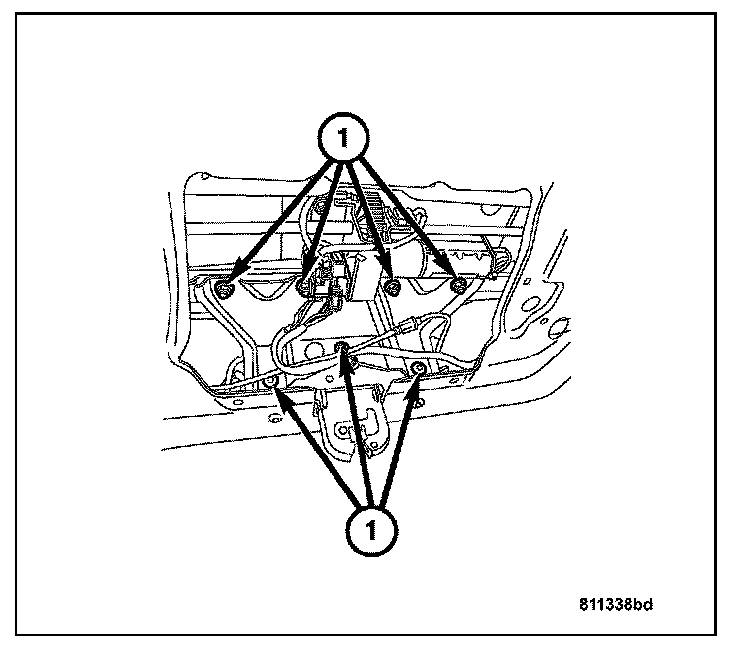 1

1

811338bd