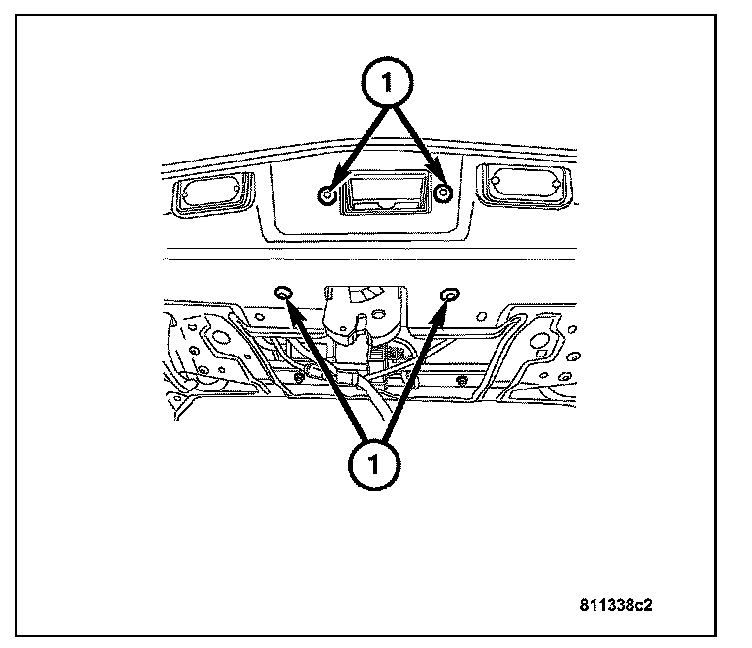 1

1

811338c2