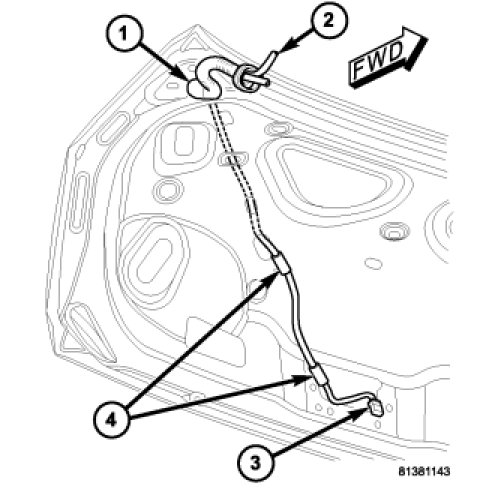 1
2
FWD
4
3
81381143