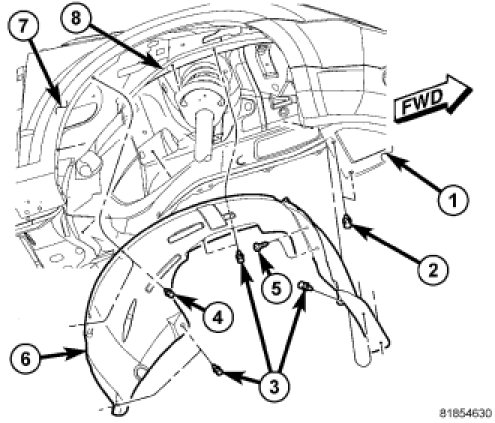 7
8
FWD
1
2
5
4
6
3
81854630