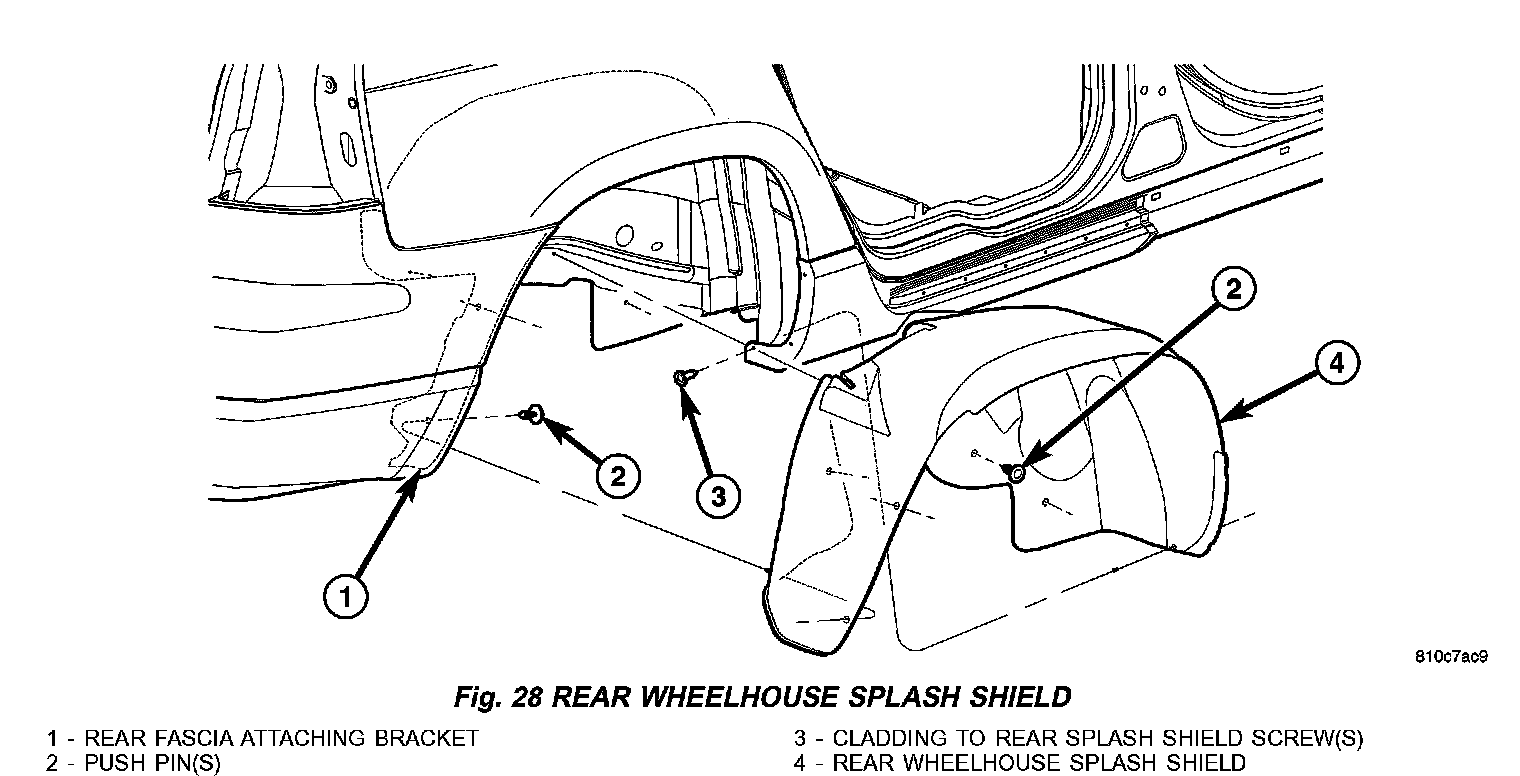 2

4

2

3

1

810c7ac9

Fig. 28 REAR WHEELHOUSE SPLASH SHIELD

1 - REAR FASCIA ATTACHING BRACKET
2 - PUSH PIN(S)

3 - CLADDING TO REAR SPLASH SHIELD SCREW(S)
4 - REAR WHEELHOUSE SPLASH SHIELD