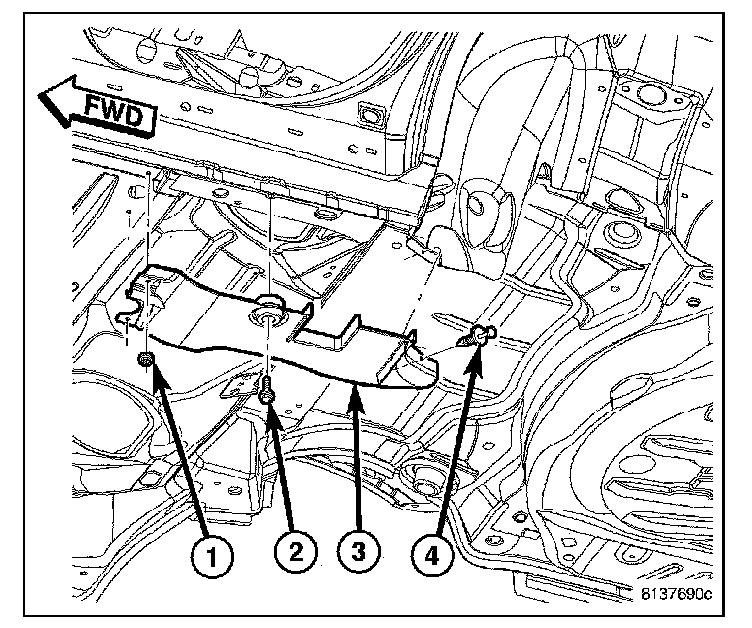 FWD

1
2
3
4

8137690c