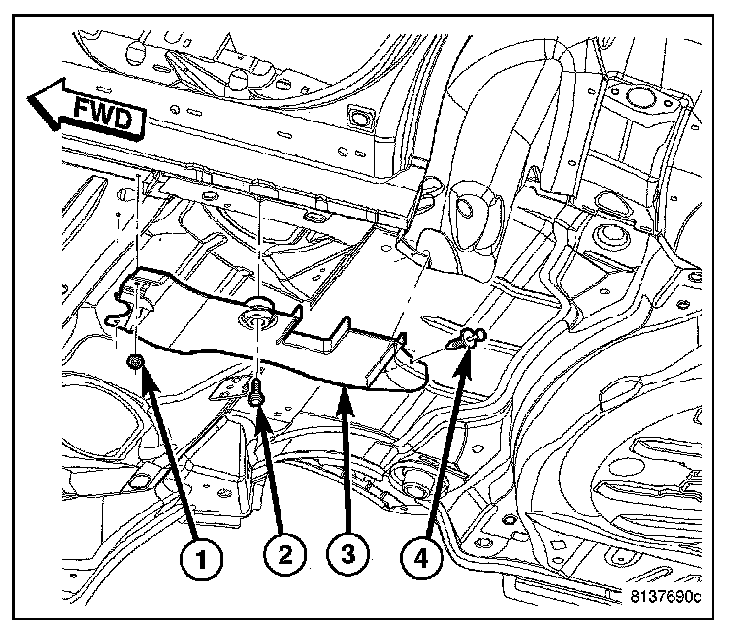 FWD

1
2
3
4

8137690c