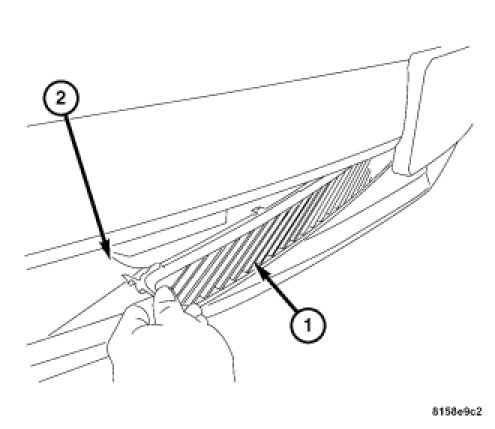 2
1
8158e9c2