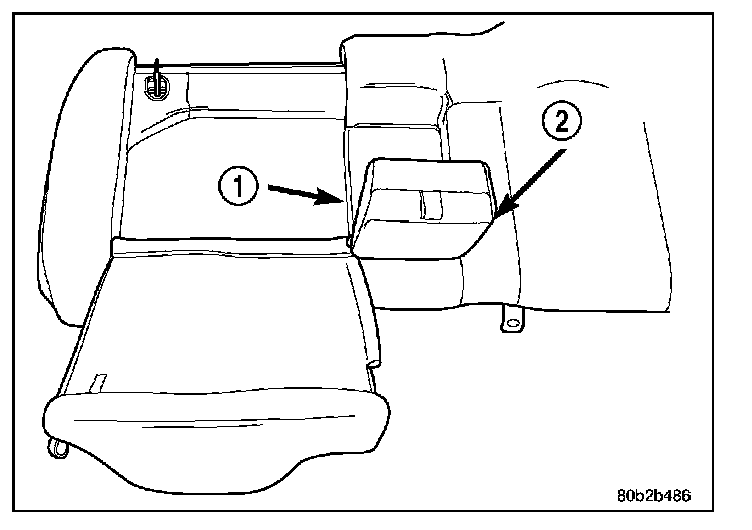 1
2
80b2b486