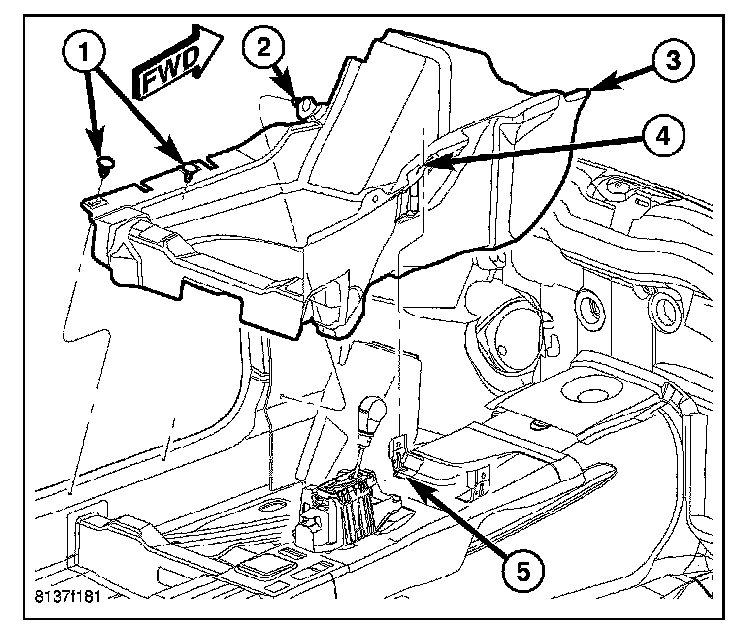 1
FWD
2
3
4
5
8137f181