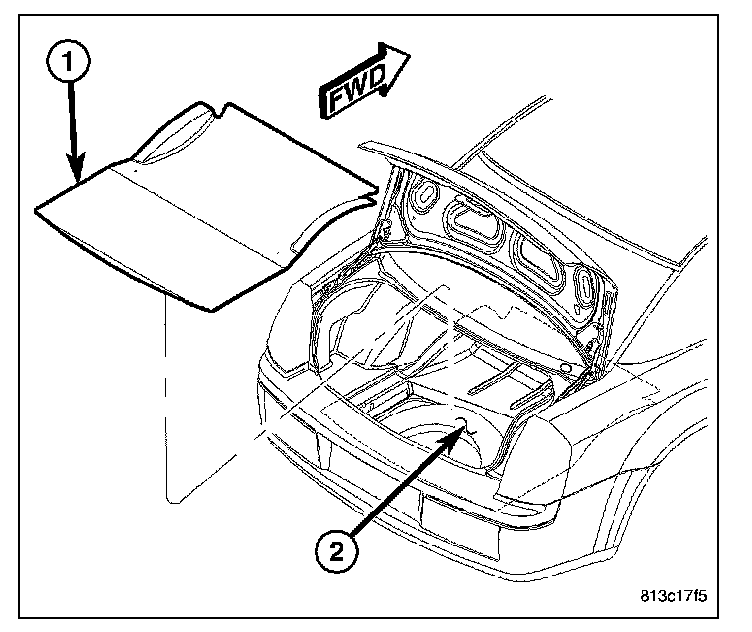 1
FWD
2
813c17f5