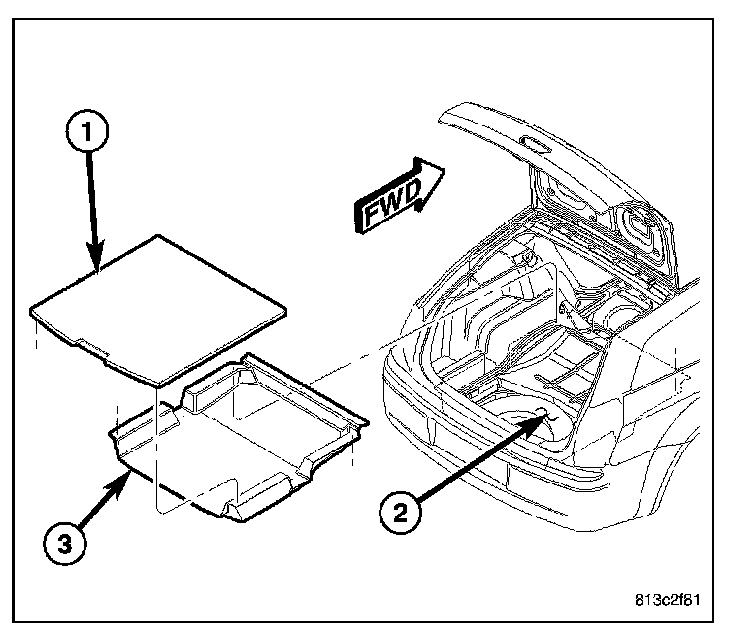 1
FWD
2
3
813c2f81