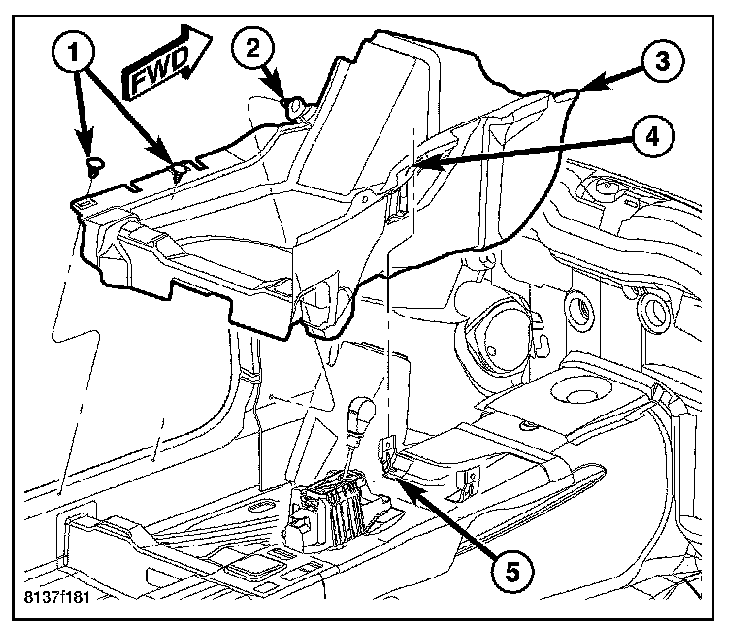 1
FWD
2
3
4
5
8137f181