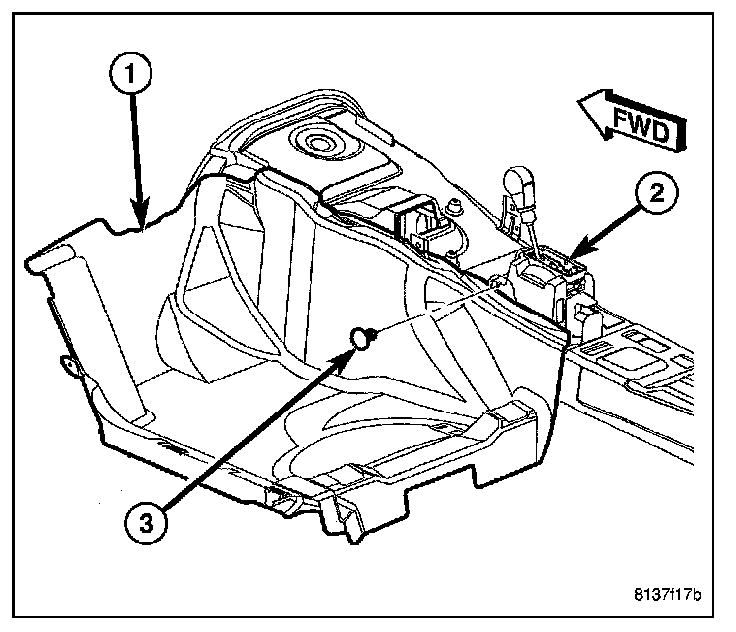 1
FWD
2
3
8137f17b