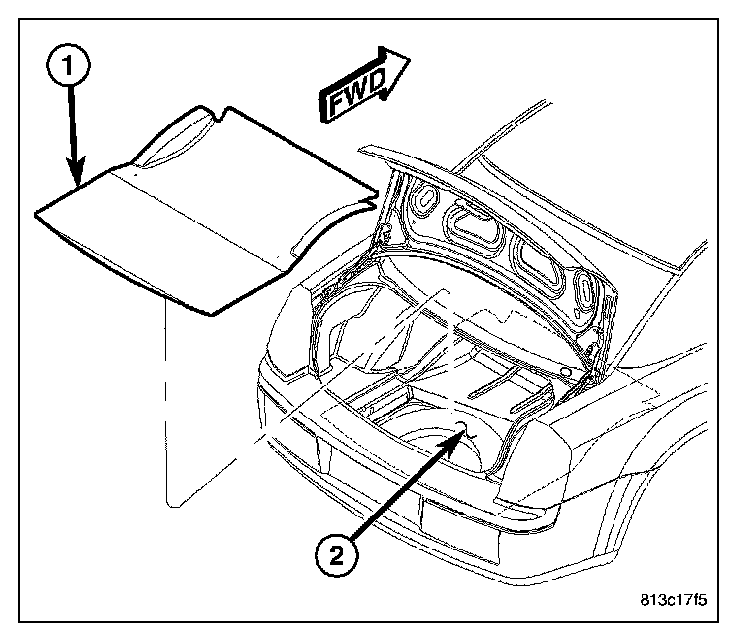 1
FWD
2
813c17f5