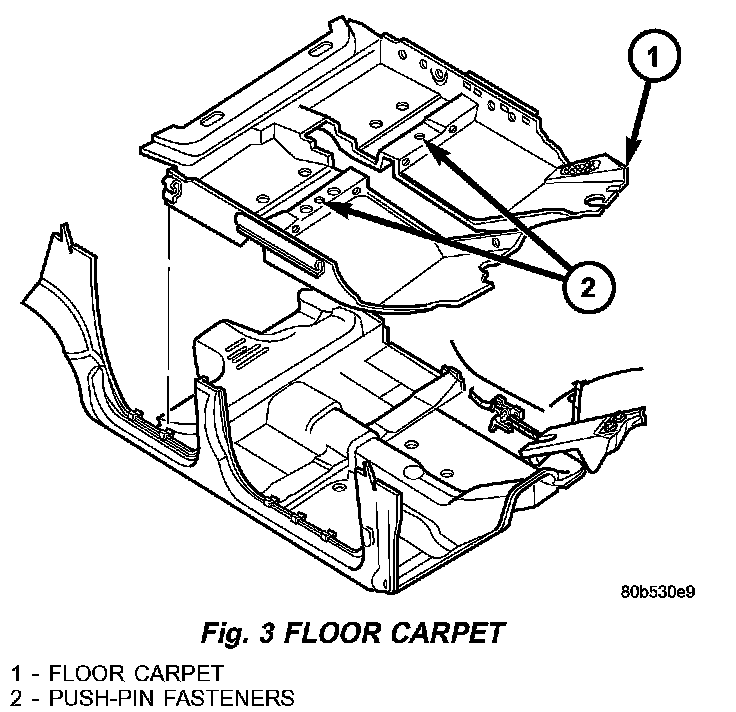 1

2

80b530e9

Fig. 3 FLOOR CARPET

1 - FLOOR CARPET
2 - PUSH-PIN FASTENERS