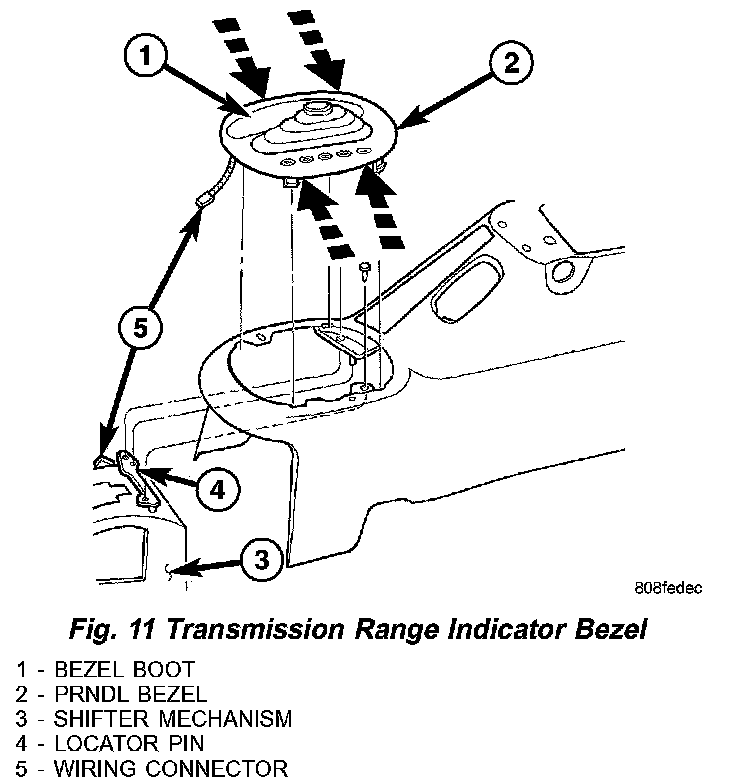 1

2

5

4

3

808fedec

Fig. 11 Transmission Range Indicator Bezel

1 - BEZEL BOOT
2 - PRNDL BEZEL
3 - SHIFTER MECHANISM
4 - LOCATOR PIN
5 - WIRING CONNECTOR