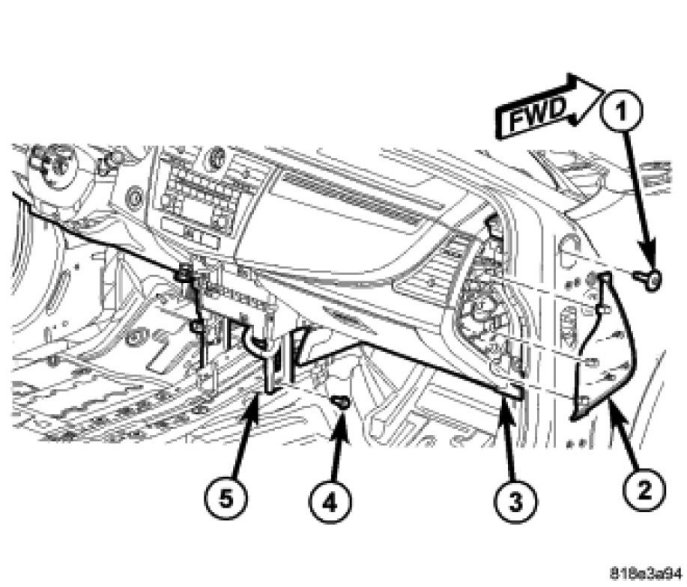 FWD
1
5
4
3
2
818e3a94