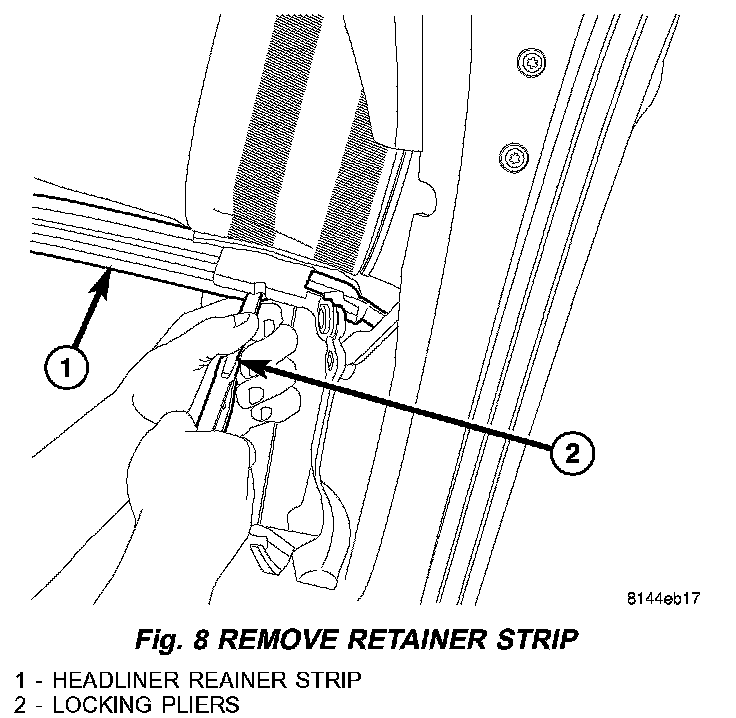 1

2

8144eb17

Fig. 8 REMOVE RETAINER STRIP

1 - HEADLINER REAINER STRIP
2 - LOCKING PLIERS