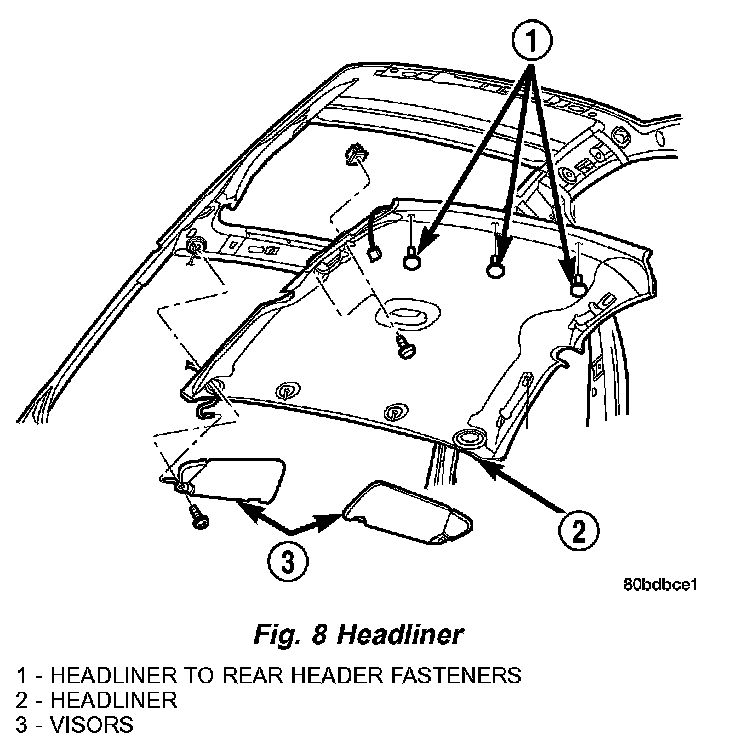 1

2

3

80bdbce1

Fig. 8 Headliner

1 - HEADLINER TO REAR HEADER FASTENERS
2 - HEADLINER
3 - VISORS