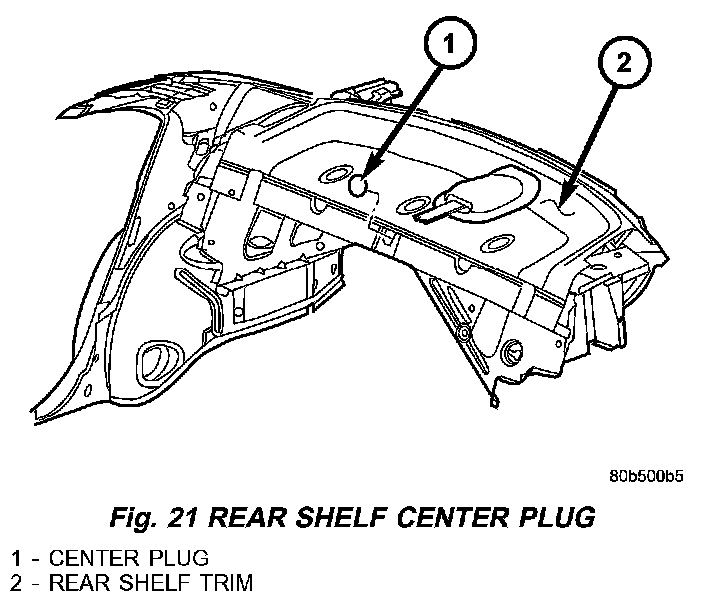 1

2

80b500b5

Fig. 21 REAR SHELF CENTER PLUG

1 - CENTER PLUG
2 - REAR SHELF TRIM