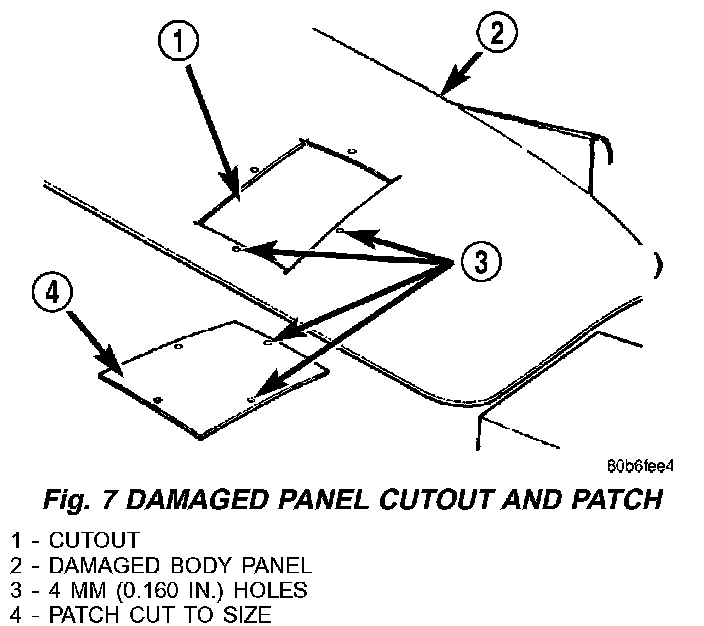 1
2
3
4
80b6fee4

Fig. 7 DAMAGED PANEL CUTOUT AND PATCH

1 - CUTOUT
2 - DAMAGED BODY PANEL
3 - 4 MM (0.160 IN.) HOLES
4 - PATCH CUT TO SIZE