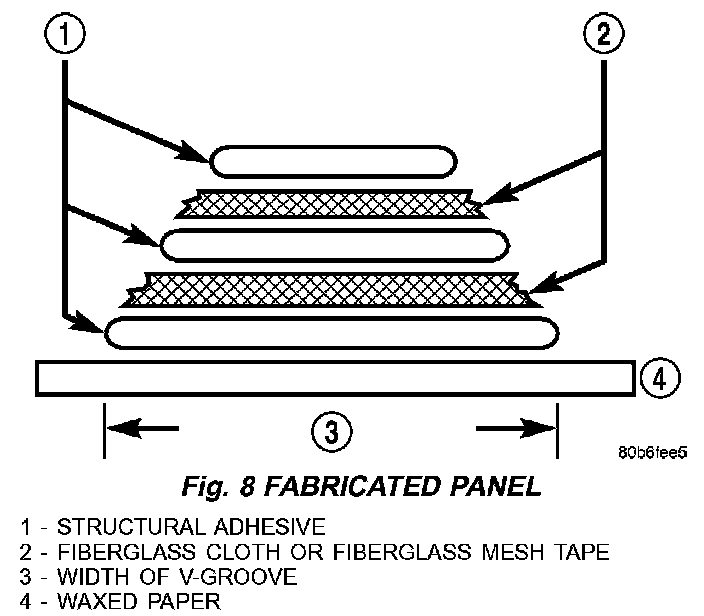 1
2
4
3
80b6fee5

Fig. 8 FABRICATED PANEL

1 - STRUCTURAL ADHESIVE
2 - FIBERGLASS CLOTH OR FIBERGLASS MESH TAPE
3 - WIDTH OF V-GROOVE
4 - WAXED PAPER