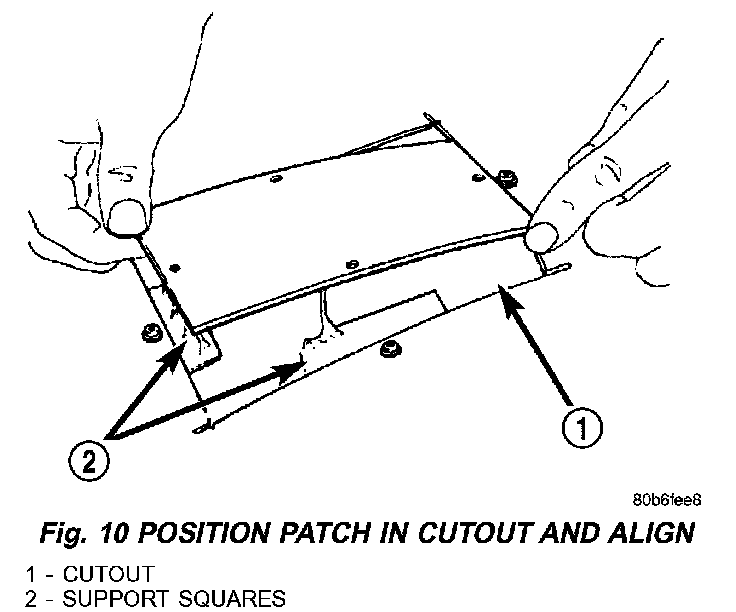 2

1

80b6fee8

Fig. 10 POSITION PATCH IN CUTOUT AND ALIGN

1 - CUTOUT
2 - SUPPORT SQUARES