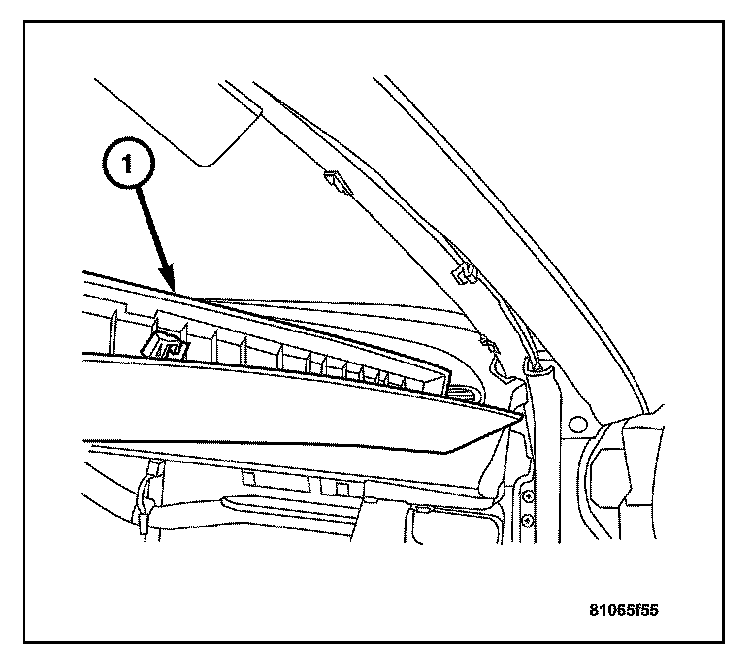 1

81065f55