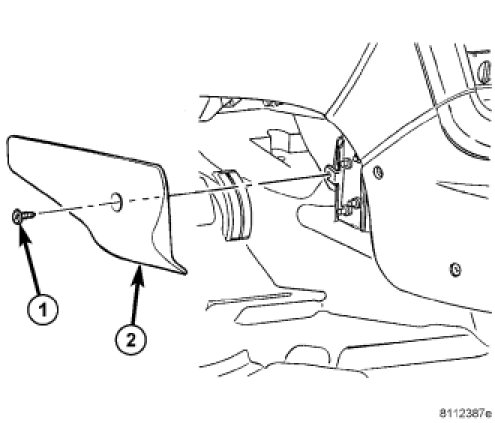 1
2
8112387e