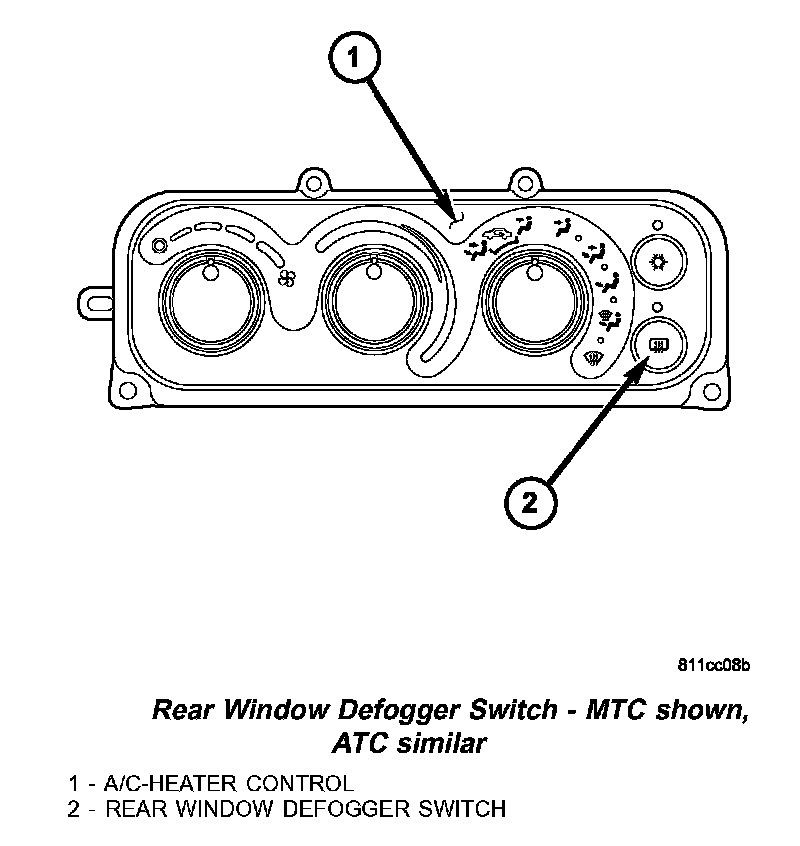 1

2

811cc08b

Rear Window Defogger Switch - MTC shown, ATC similar

1 - A/C-HEATER CONTROL
2 - REAR WINDOW DEFOGGER SWITCH