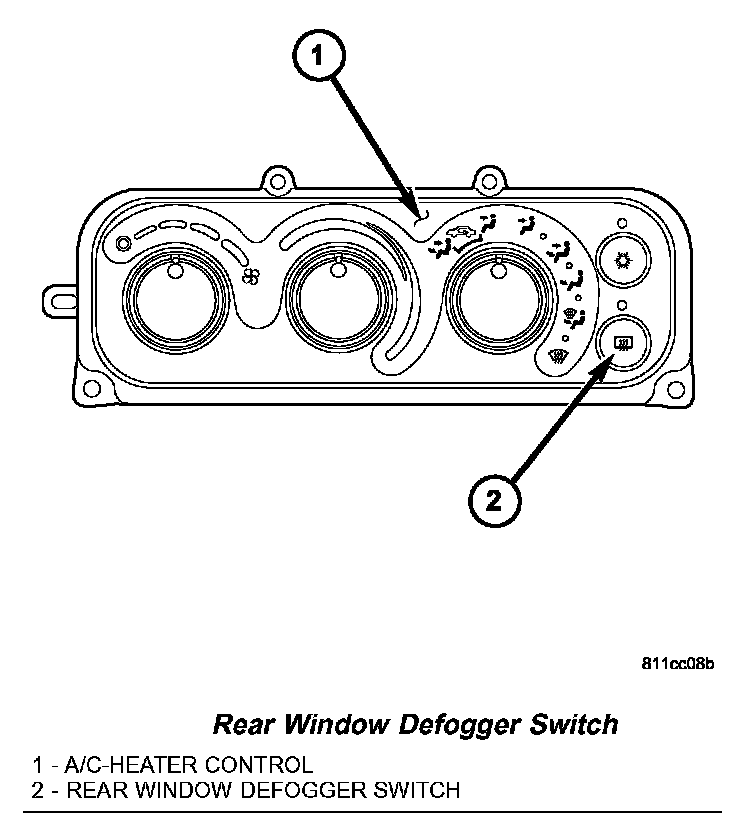 1

2

811cc08b

Rear Window Defogger Switch

1 - A/C-HEATER CONTROL
2 - REAR WINDOW DEFOGGER SWITCH