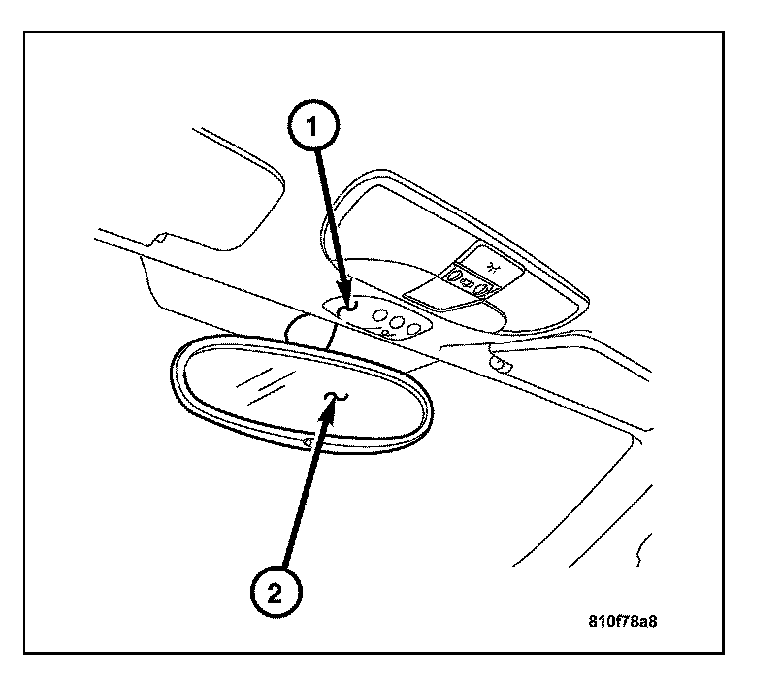 1

2

810f78a8