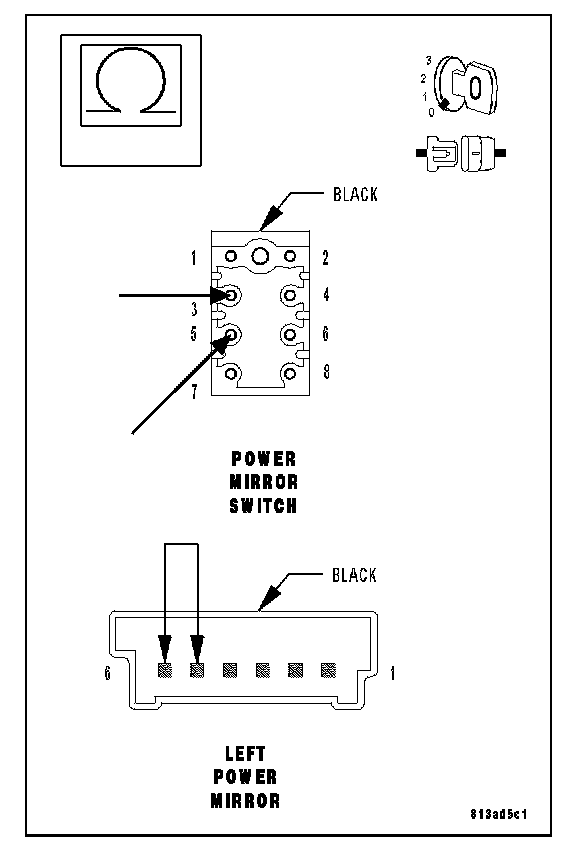 Ω

3
2
1
0

BLACK

1
2
3
4
5
6
7
8

POWER
MIRROR
SWITCH

BLACK

6
1

LEFT
POWER
MIRROR

813ad5c1