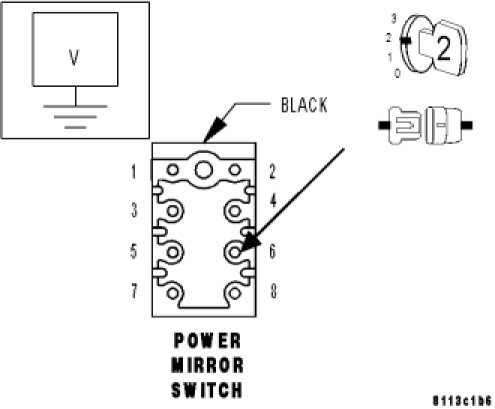 V

3
2
1
0
2

BLACK

1
2
3
4
5
6
7
8

POWER
MIRROR
SWITCH

8113c1b6