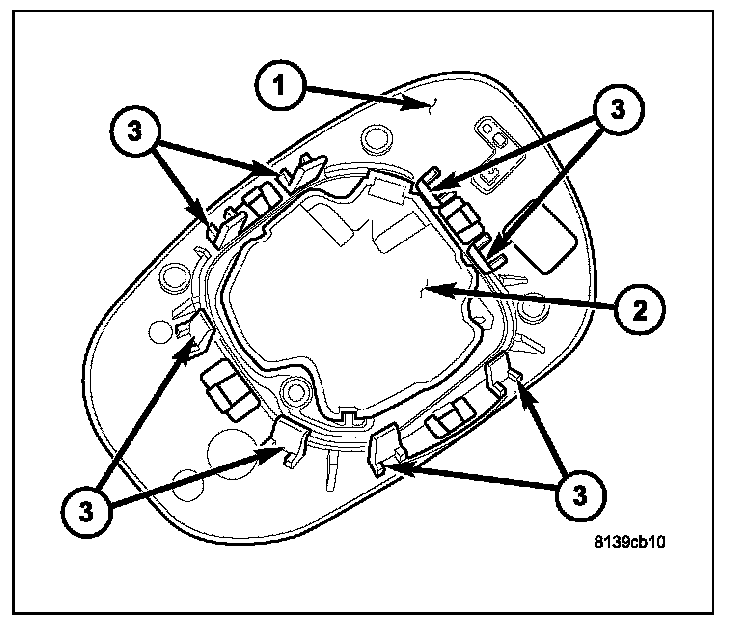 1
3
3
2
3
3
8139cb10