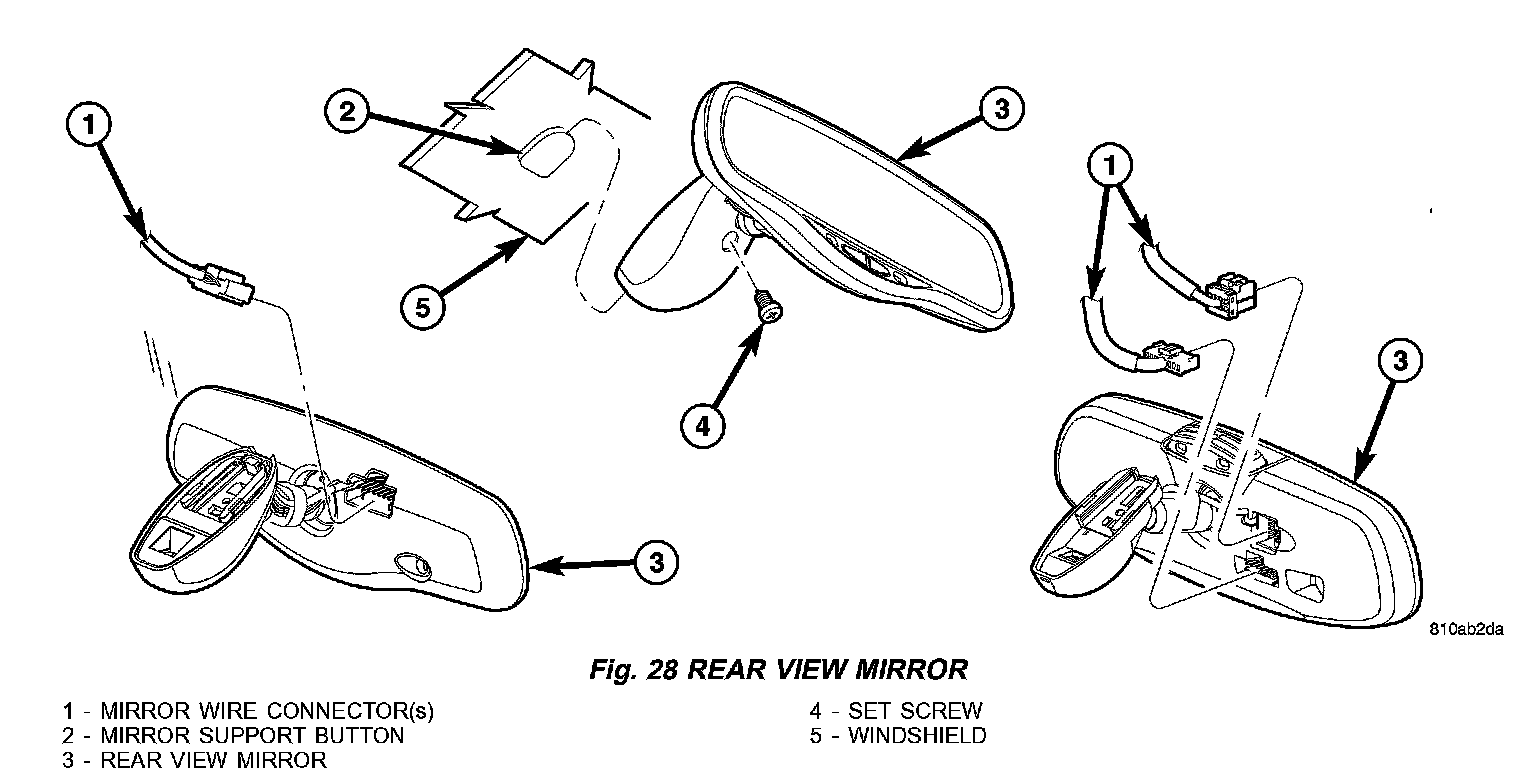 1
2
3
5
4
1
3
3
810ab2da

Fig. 28 REAR VIEW MIRROR

1 - MIRROR WIRE CONNECTOR(s)
2 - MIRROR SUPPORT BUTTON
3 - REAR VIEW MIRROR

4 - SET SCREW
5 - WINDSHIELD