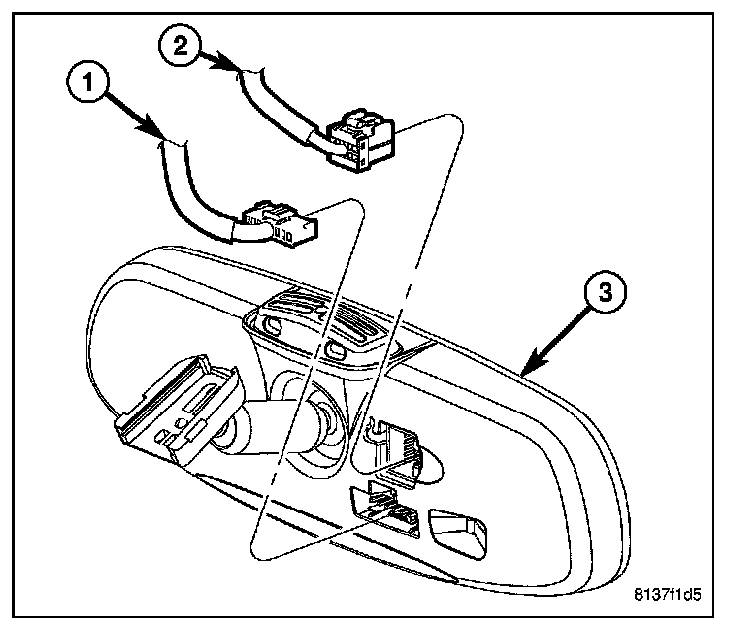 2
1
3
8137f1d5