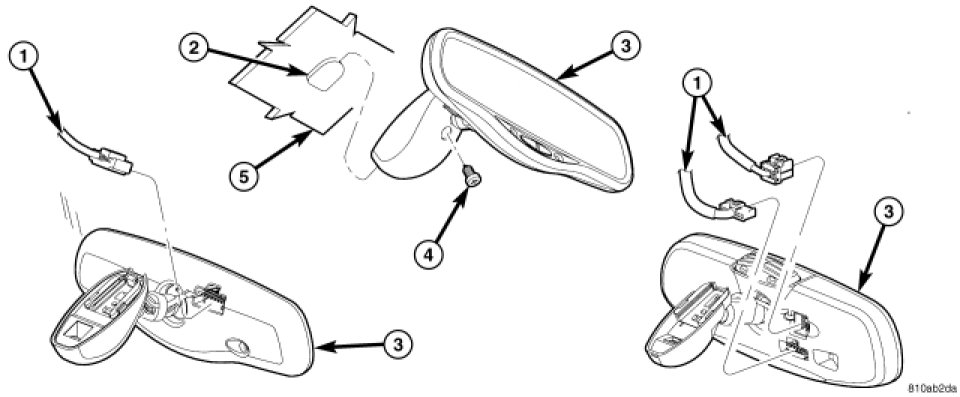 1
2
3
5
4
1
3
3
810ab2da