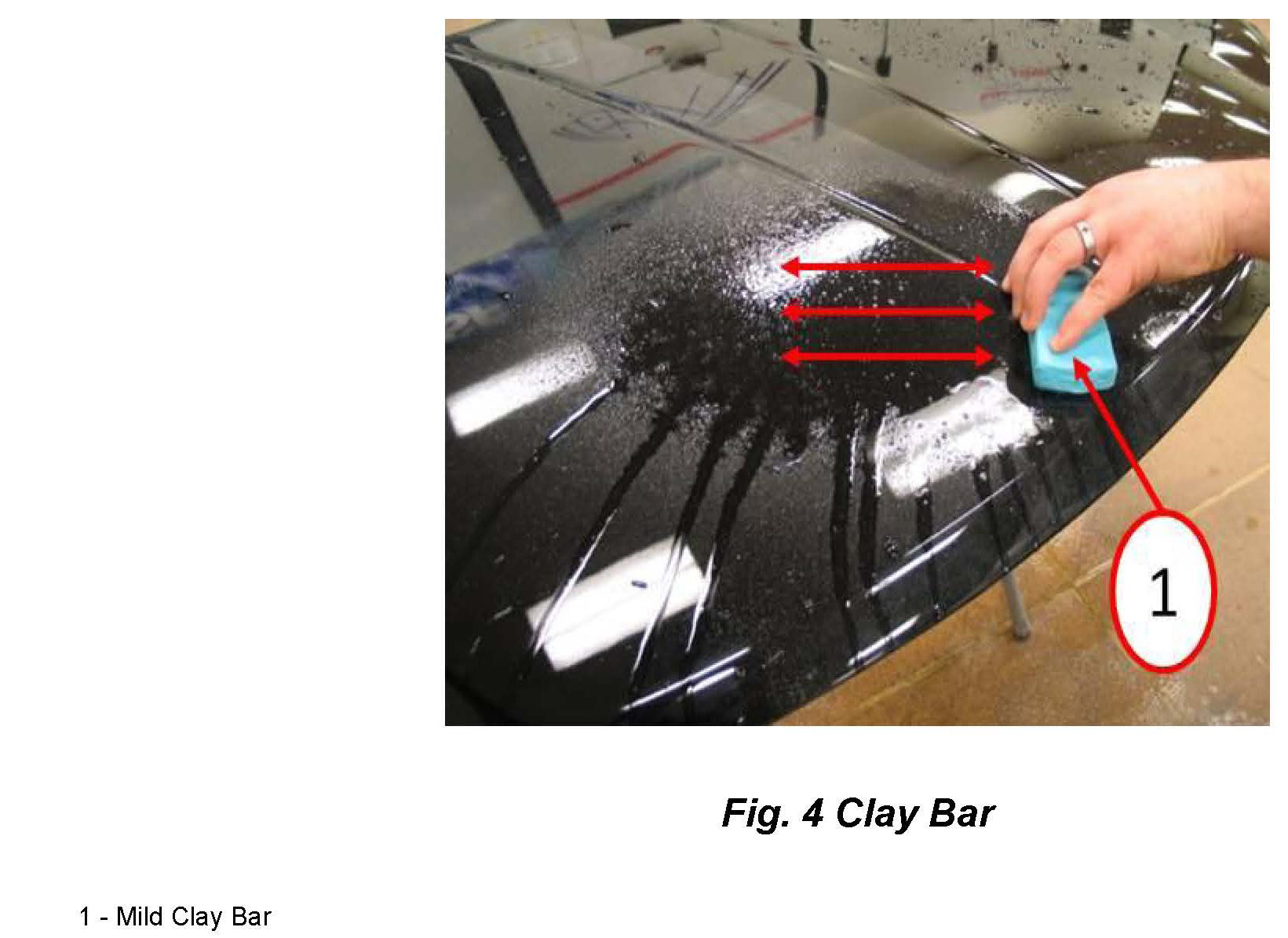 1

Fig. 4 Clay Bar

1 - Mild Clay Bar