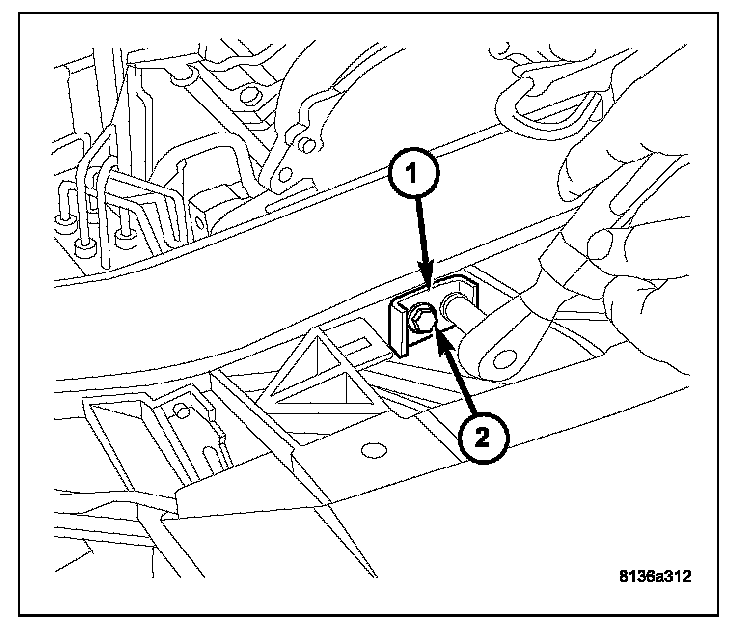 1
2
8136a312