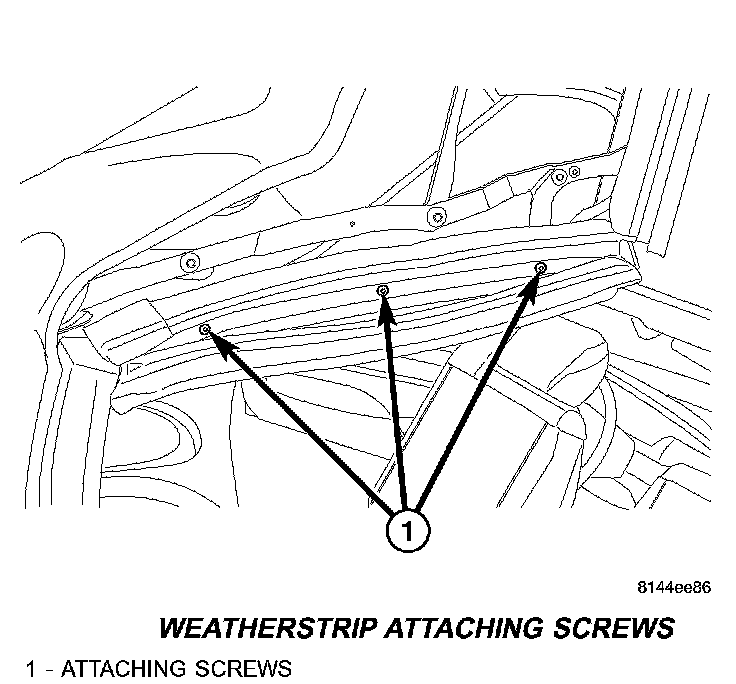 1

8144ee86

WEATHERSTRIP ATTACHING SCREWS

1 - ATTACHING SCREWS