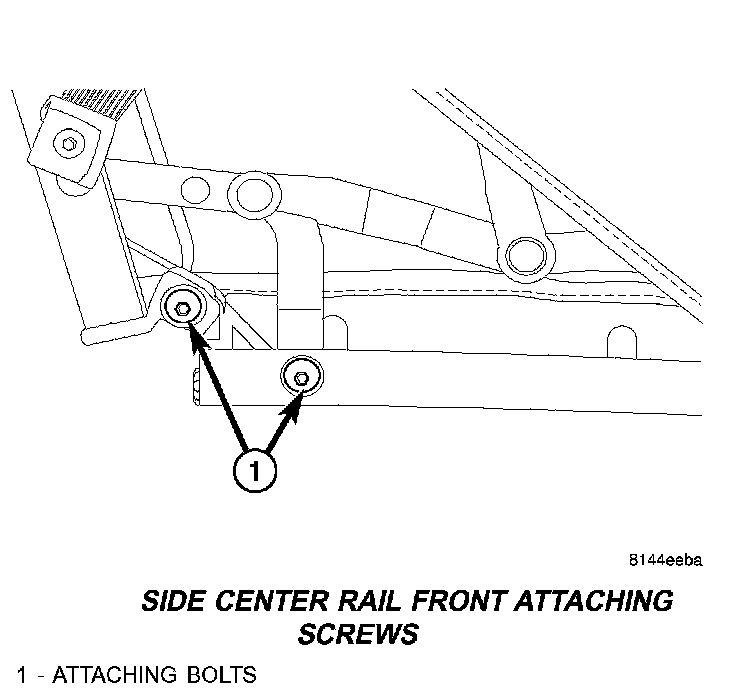 1

8144eeba

SIDE CENTER RAIL FRONT ATTACHING SCREWS

1 - ATTACHING BOLTS