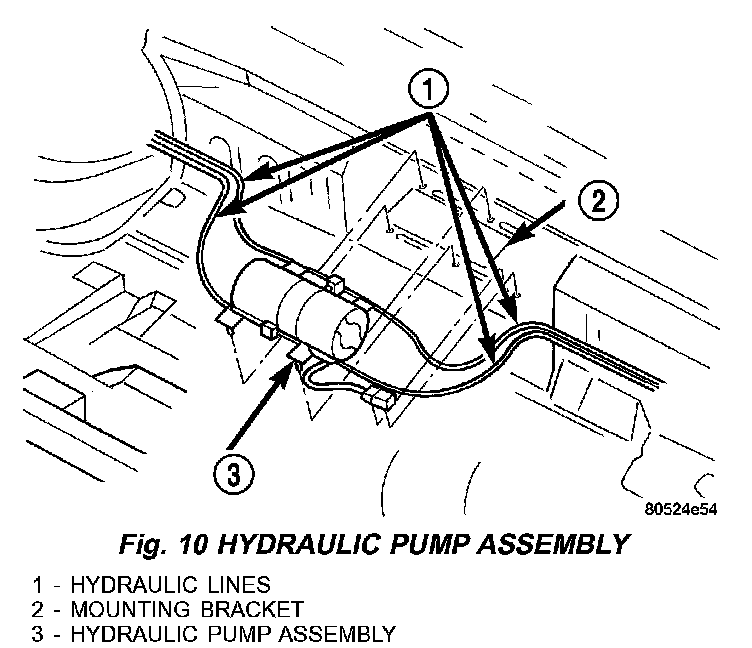 1

2

3

80524e54

Fig. 10 HYDRAULIC PUMP ASSEMBLY

1 - HYDRAULIC LINES
2 - MOUNTING BRACKET
3 - HYDRAULIC PUMP ASSEMBLY