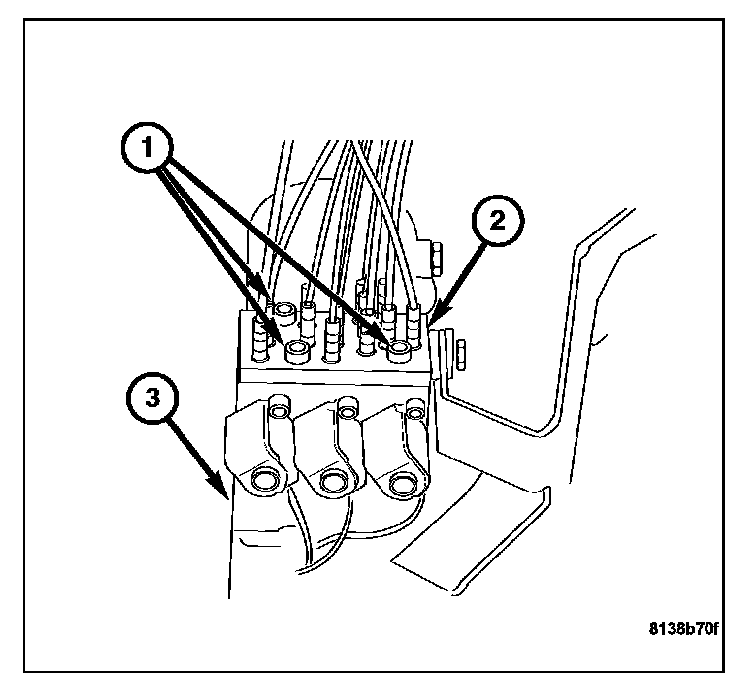 1
2
3
8138b70f