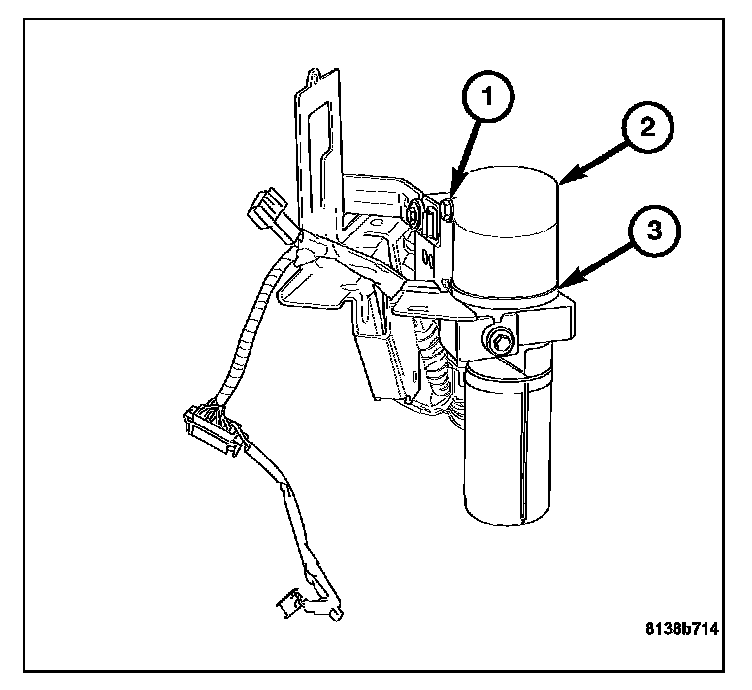 1
2
3
8138b714