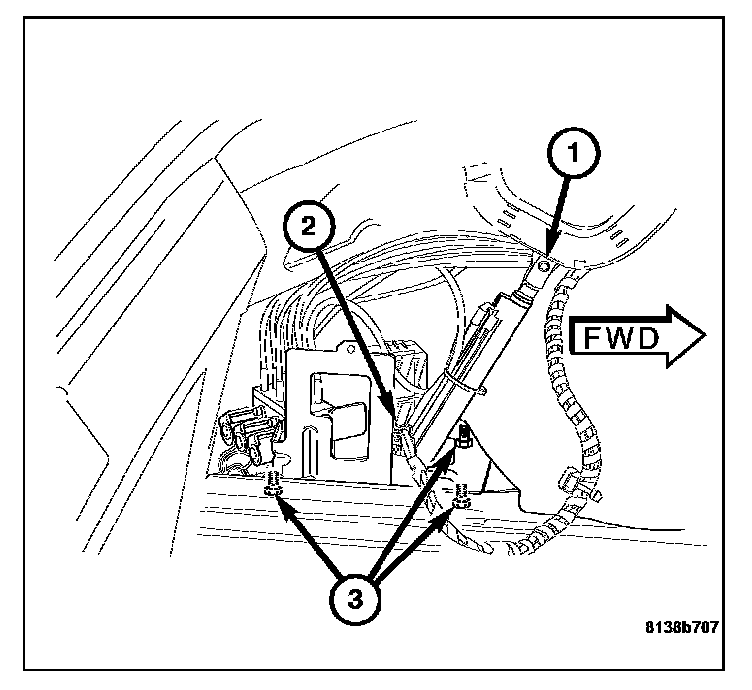 1
2
FWD
3
8138b707