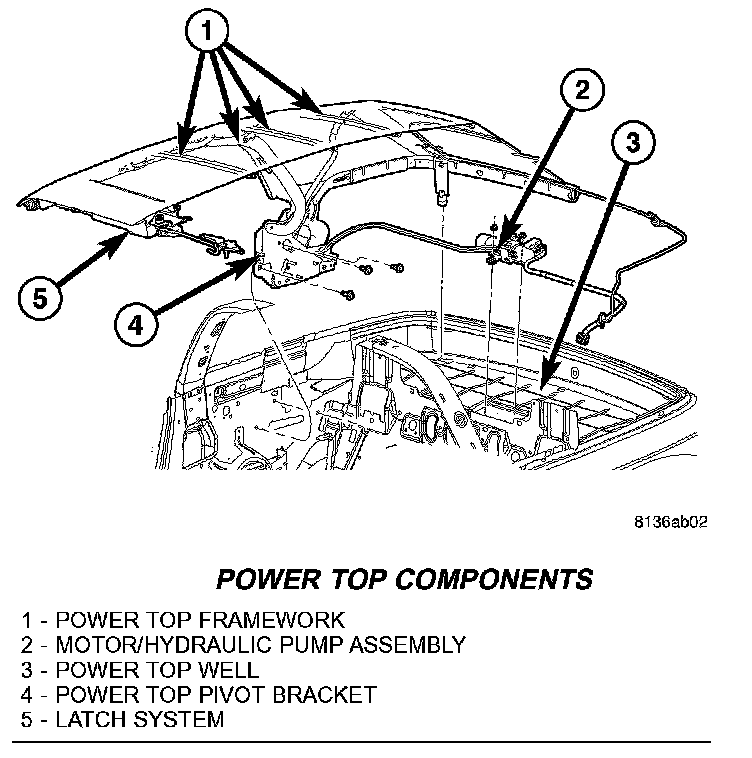 1
2
3
5
4

8136ab02

POWER TOP COMPONENTS

1 - POWER TOP FRAMEWORK
2 - MOTOR/HYDRAULIC PUMP ASSEMBLY
3 - POWER TOP WELL
4 - POWER TOP PIVOT BRACKET
5 - LATCH SYSTEM