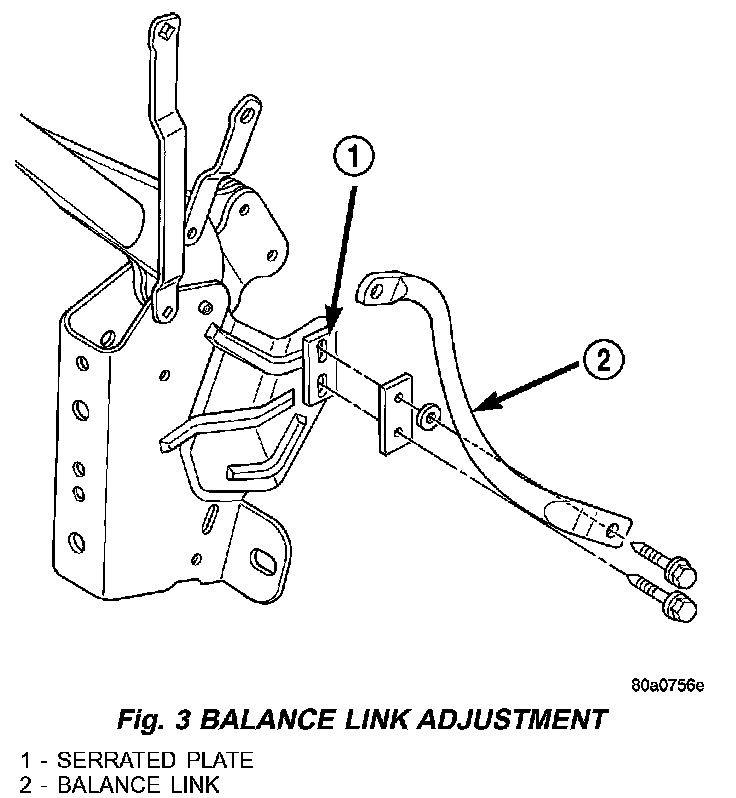 1

2

80a0756e

Fig. 3 BALANCE LINK ADJUSTMENT

1 - SERRATED PLATE
2 - BALANCE LINK