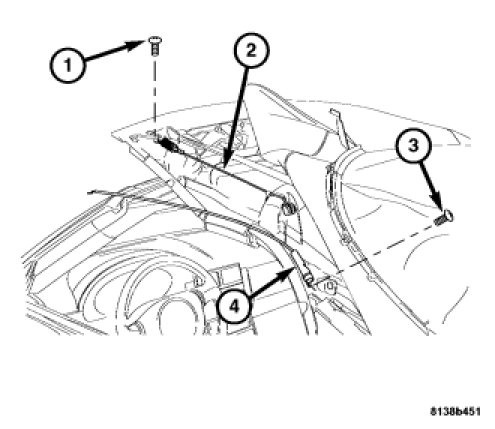 1
2
3
4
8138b451