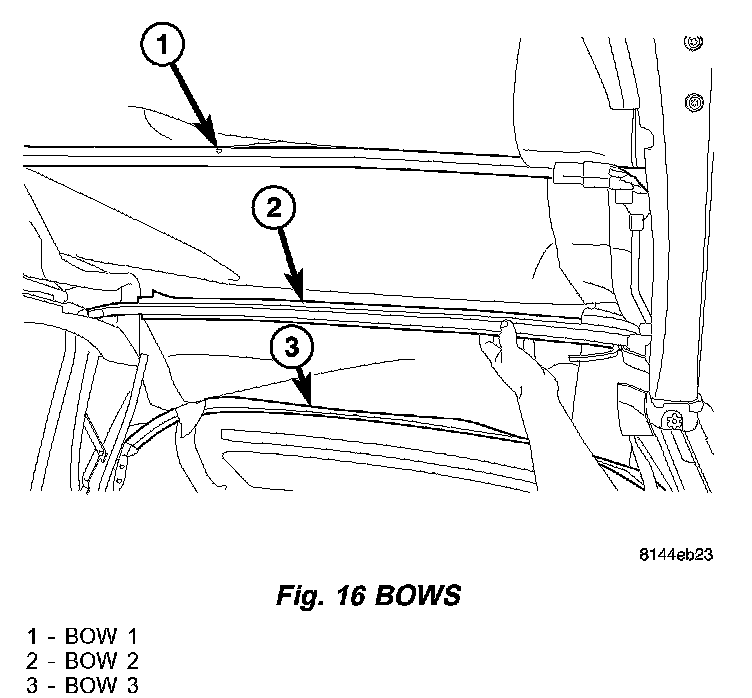 1

2

3

8144eb23

Fig. 16 BOWS

1 - BOW 1
2 - BOW 2
3 - BOW 3