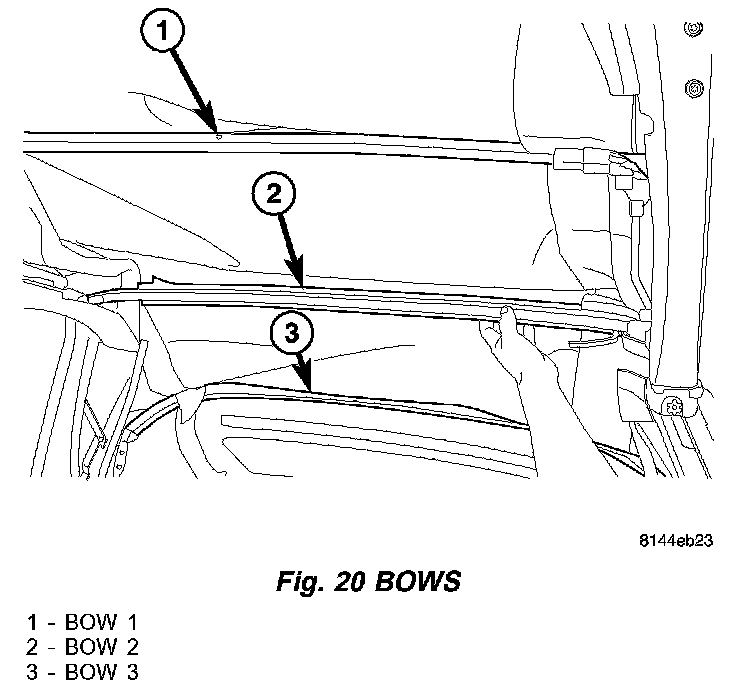 1

2

3

8144eb23

Fig. 20 BOWS

1 - BOW 1
2 - BOW 2
3 - BOW 3