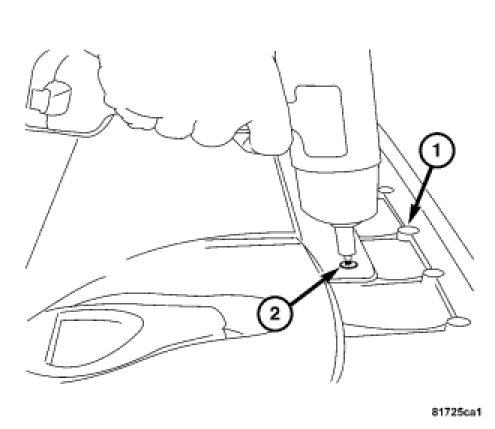 1
2
81725ca1