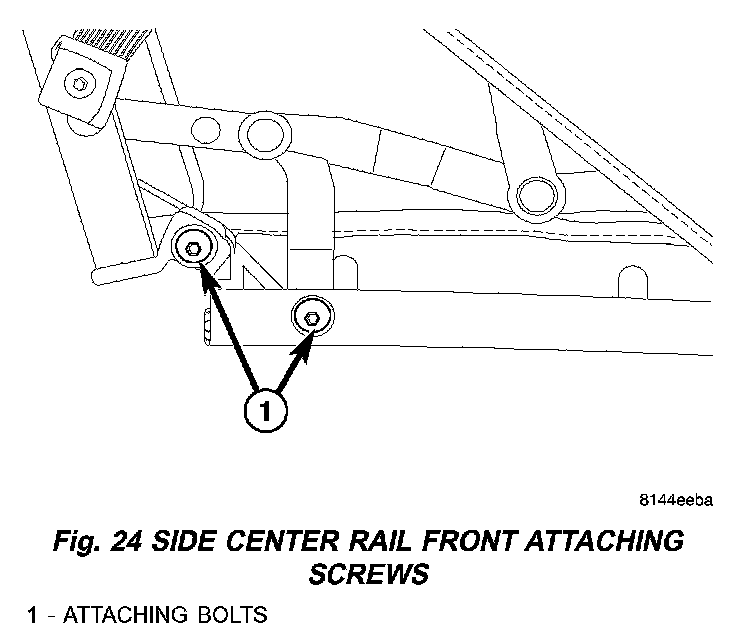 1

8144eeba

Fig. 24 SIDE CENTER RAIL FRONT ATTACHING SCREWS

1 - ATTACHING BOLTS